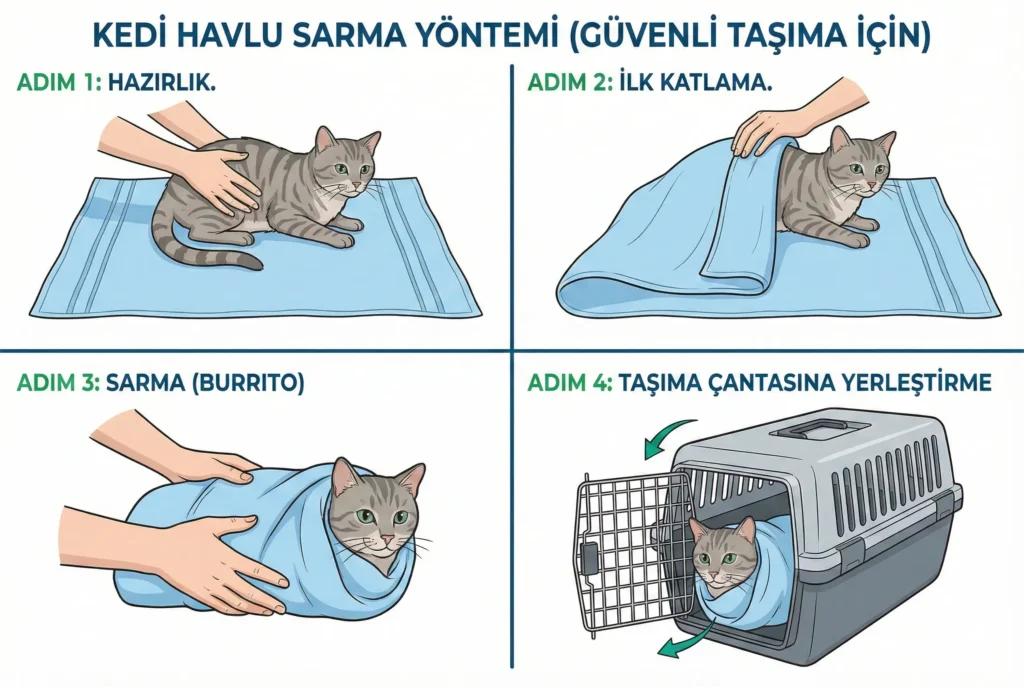 KEDİ HAVLU SARMA YÖNTEMİ (GÜVENLİ TAŞIMA İÇİN)

ADIM 1: HAZIRLIK.

ADIM 2: İLK KATLAMA.

ADIM 3: SARMA (BURRITO)

ADIM 4: TAŞIMA ÇANTASINA YERLEŞTİRME